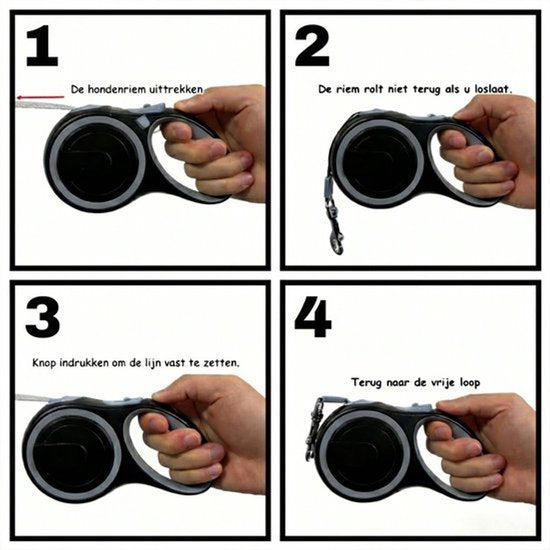 1

De hondenriem uittrekken

2

De riem rolt niet terug als u loslaat.

3

Knop indrukken om de lijn vast te zetten.

4

Terug naar de vrije loop