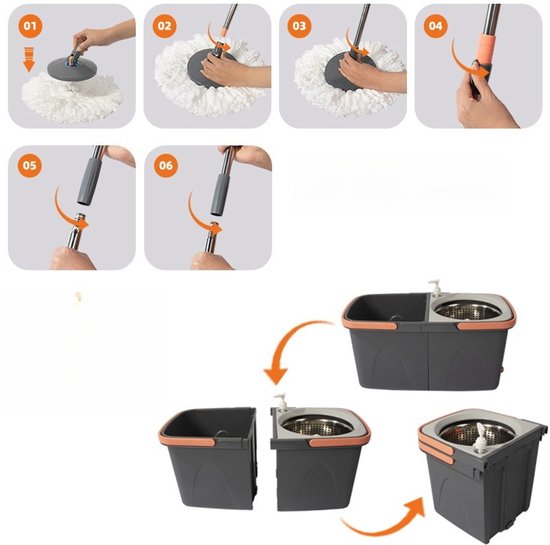 01
02
03
04
05
06